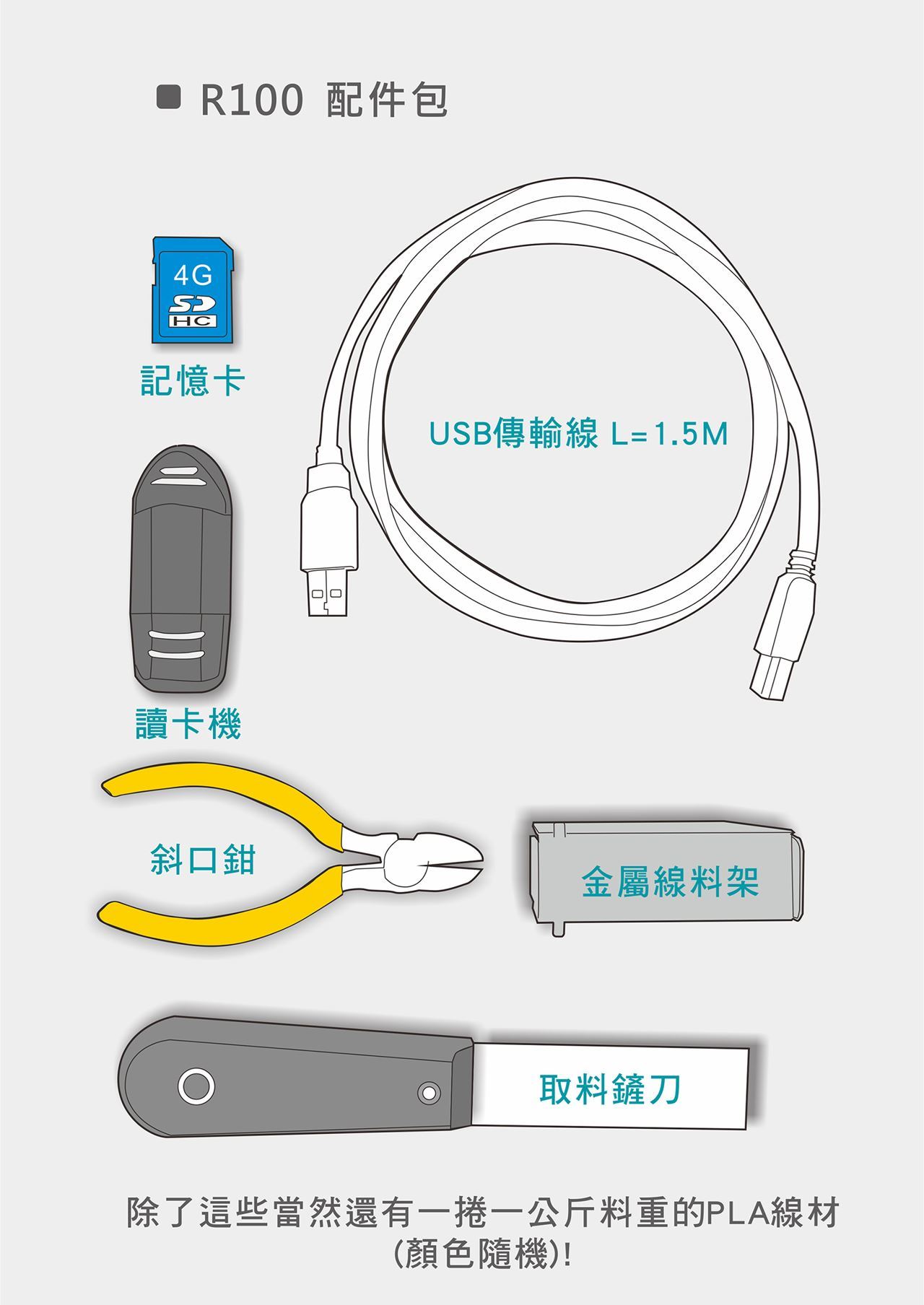 ■ R100 配件包

4G
SD
HC

記憶卡

USB傳輸線 L=1.5M

讀卡機

斜口鉗

金屬線料架

取料鏟刀

除了這些當然還有一捲一公斤料重的PLA線材
(顏色隨機)!