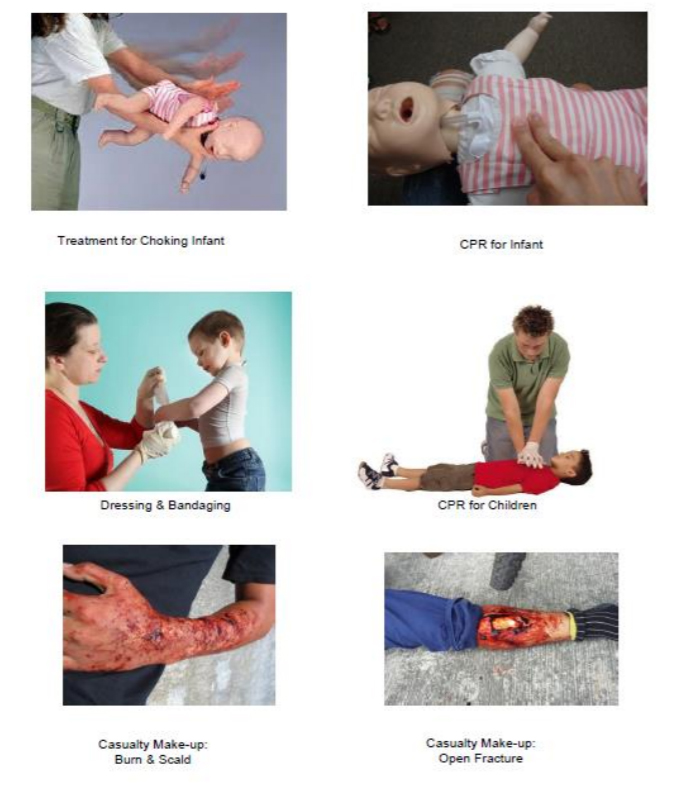 Treatment for Choking Infant

CPR for Infant

Dressing & Bandaging

CPR for Children

Casualty Make-up:
Burn & Scald

Casualty Make-up:
Open Fracture