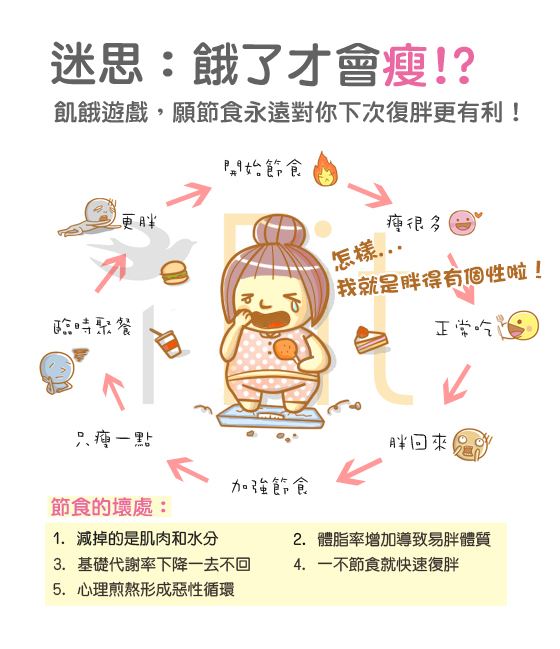 迷思：餓了才會瘦!?

飢餓遊戲，願節食永遠對你下次復胖更有利！

開始節食

瘦很多

怎樣...
我就是胖得有個性啦！

正常吃

胖回來

加強節食

只瘦一點

臨時聚餐

更胖

節食的壞處：

1. 減掉的是肌肉和水分
2. 體脂率增加導致易胖體質
3. 基礎代謝率下降一去不回
4. 一不節食就快速復胖
5. 心理煎熬形成惡性循環