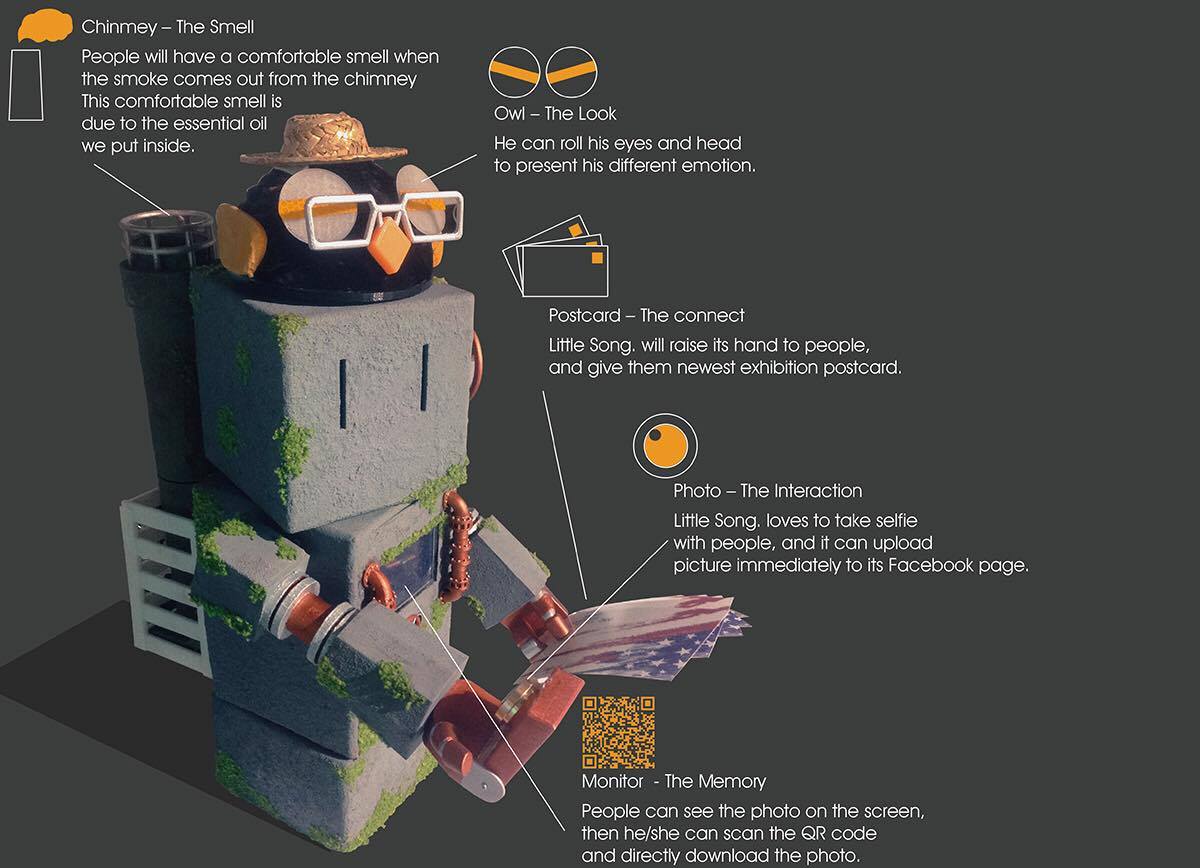 Chinmey – The Smell
People will have a comfortable smell when the smoke comes out from the chimney This comfortable smell is due to the essential oil we put inside.

Owl – The Look
He can roll his eyes and head to present his different emotion.

Postcard – The connect
Little Song. will raise its hand to people, and give them newest exhibition postcard.

Photo – The Interaction
Little Song. loves to take selfie with people, and it can upload picture immediately to its Facebook page.

Monitor - The Memory
People can see the photo on the screen, then he/she can scan the QR code and directly download the photo.