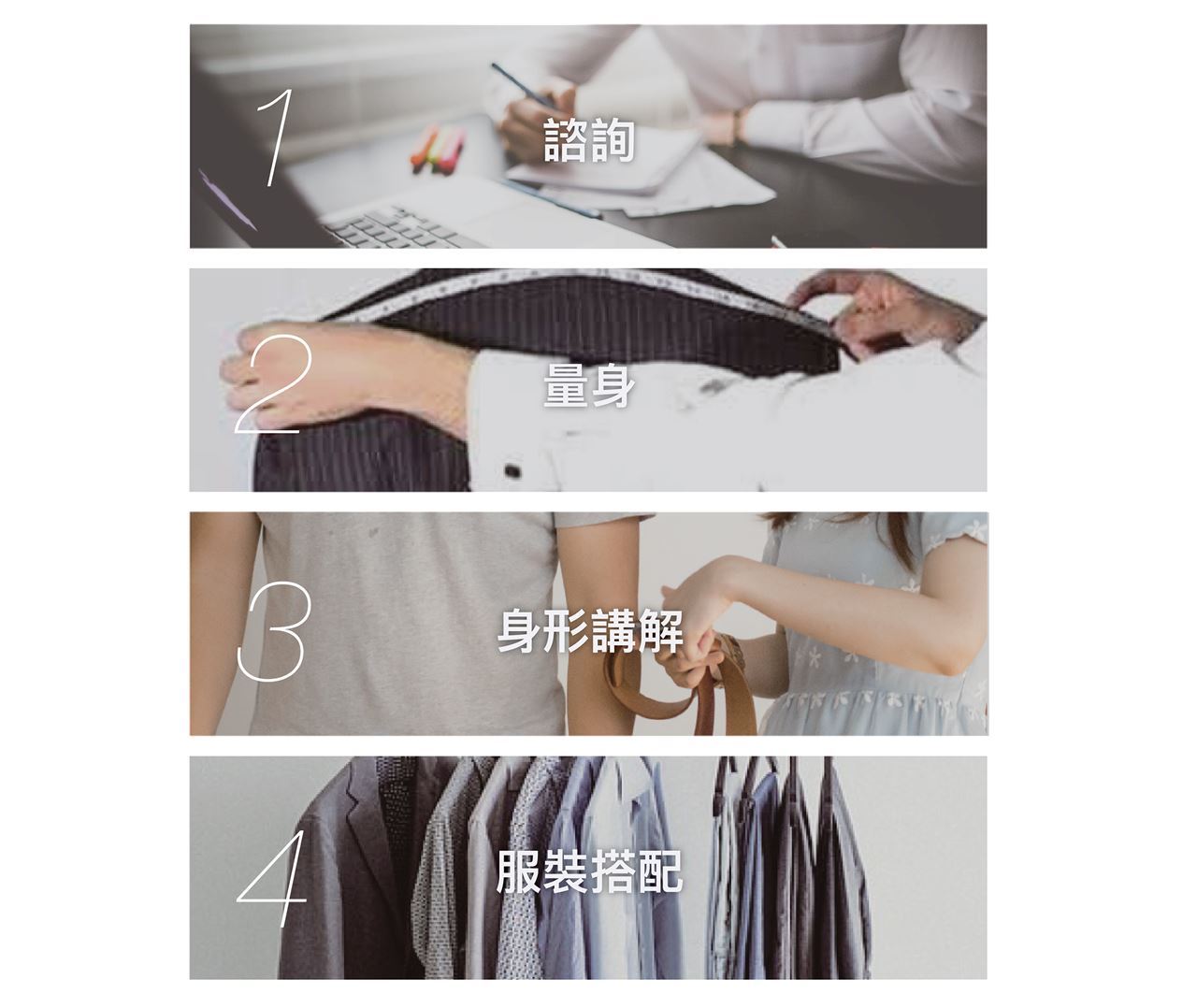 1
諮詢

2
量身

3
身形講解

4
服裝搭配