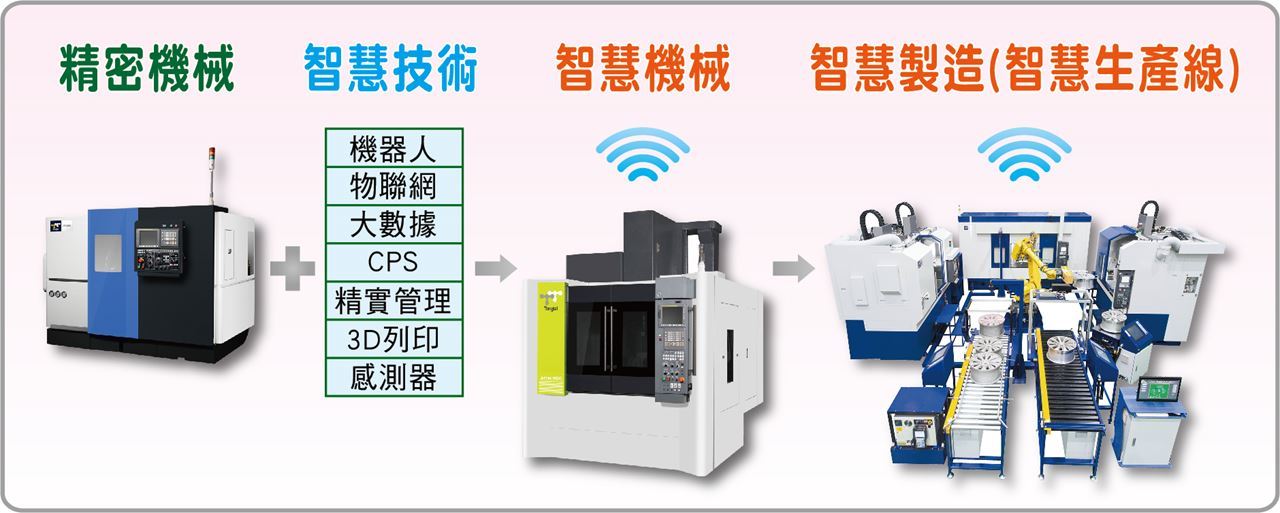 精密機械

智慧技術

智慧機械

智慧製造(智慧生產線)

機器人
物聯網
大數據
CPS
精實管理
3D列印
感測器

Tongtai