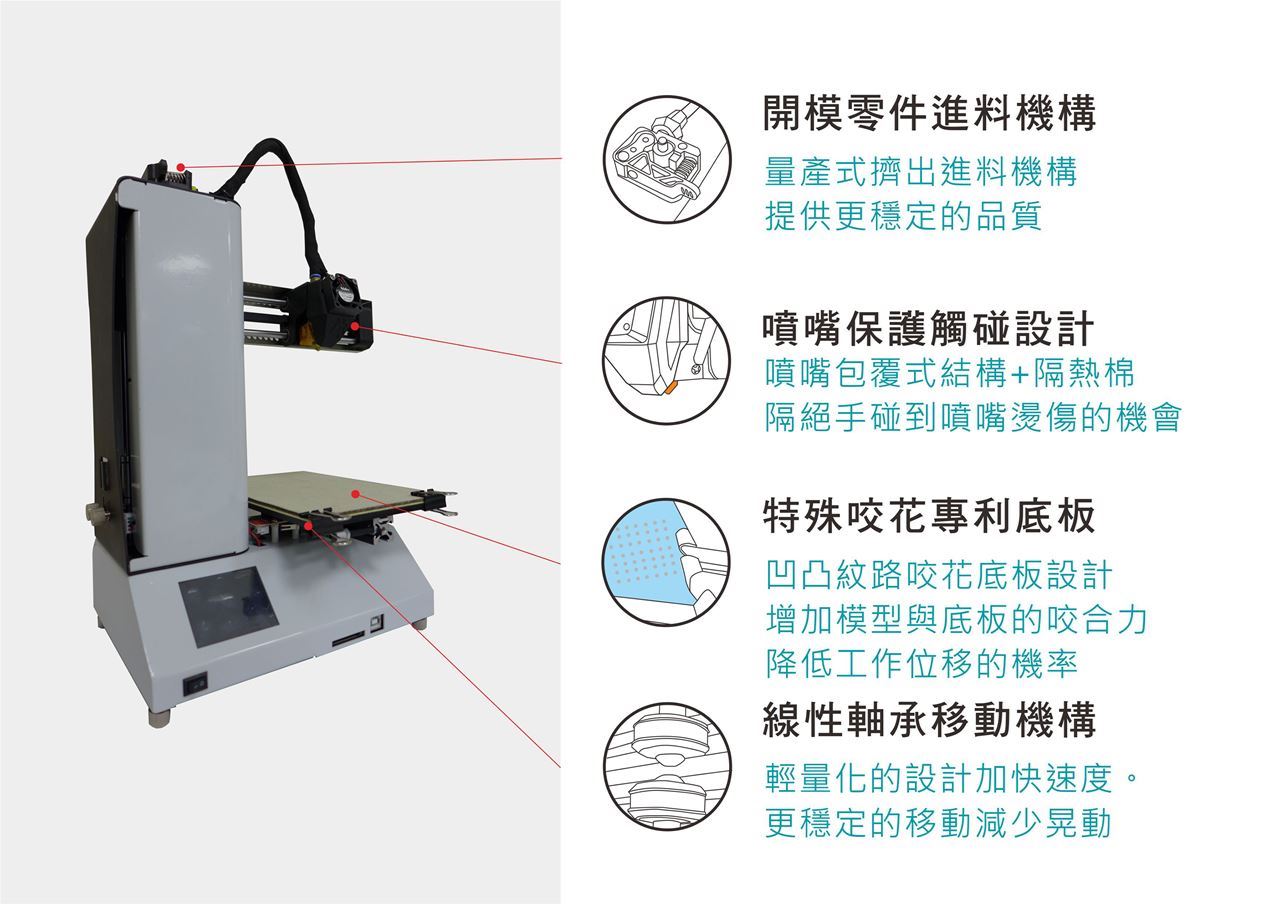 開模零件進料機構

量產式擠出進料機構
提供更穩定的品質

噴嘴保護觸碰設計

噴嘴包覆式結構+隔熱棉
隔絕手碰到噴嘴燙傷的機會

特殊咬花專利底板

凹凸紋路咬花底板設計
增加模型與底板的咬合力
降低工作位移的機率

線性軸承移動機構

輕量化的設計加快速度。
更穩定的移動減少晃動