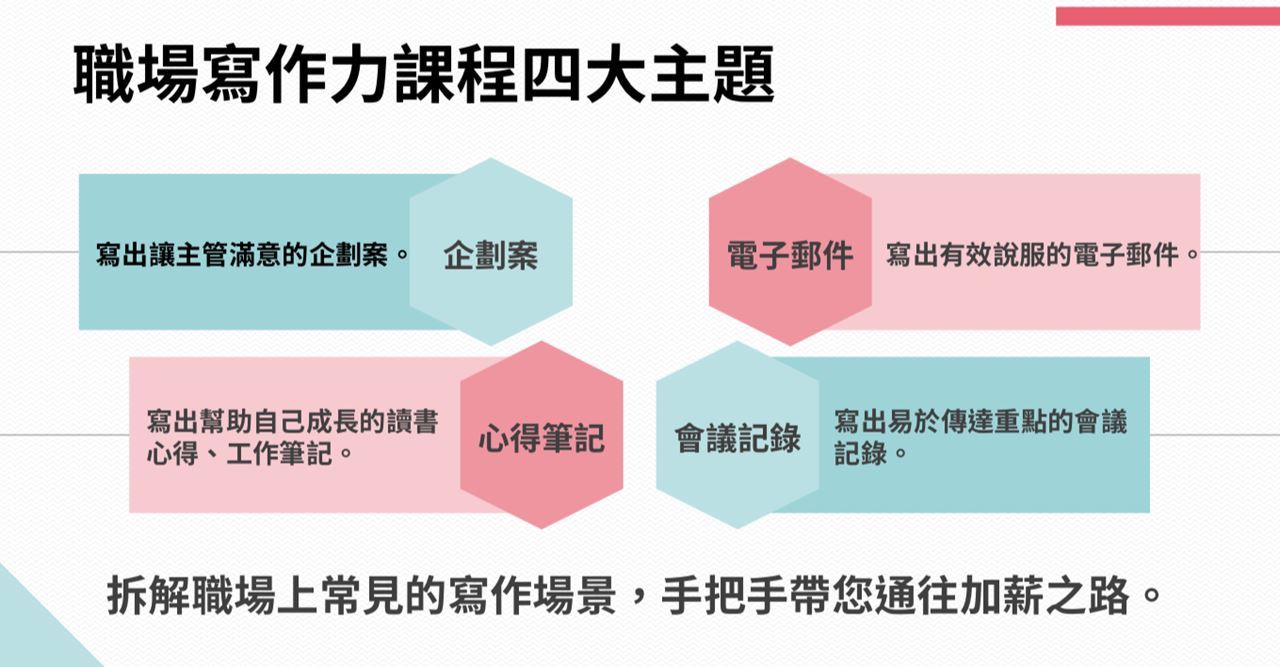 職場寫作力課程四大主題

寫出讓主管滿意的企劃案。

企劃案

電子郵件

寫出有效說服的電子郵件。

寫出幫助自己成長的讀書心得、工作筆記。

心得筆記

會議記錄

寫出易於傳達重點的會議記錄。

拆解職場上常見的寫作場景，手把手帶您通往加薪之路。