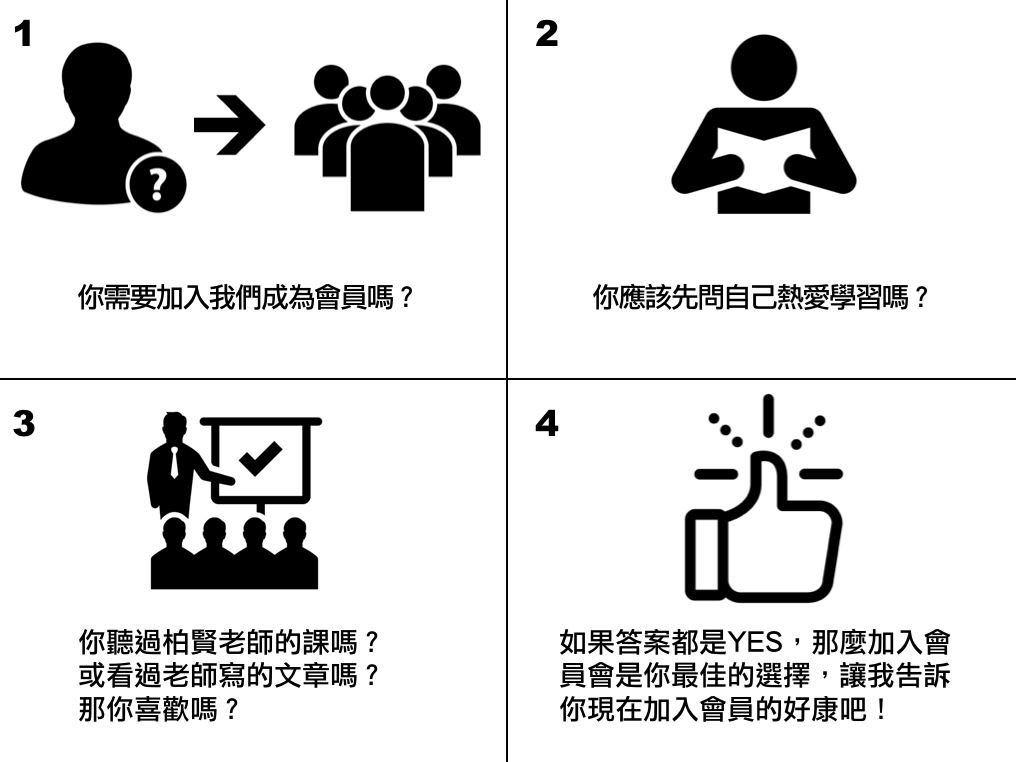 1

你需要加入我們成為會員嗎？

2

你應該先問自己熱愛學習嗎？

3

你聽過柏賢老師的課嗎？
或看過老師寫的文章嗎？
那你喜歡嗎？

4

如果答案都是YES，那麼加入會員會是你最佳的選擇，讓我告訴你現在加入會員的好康吧！