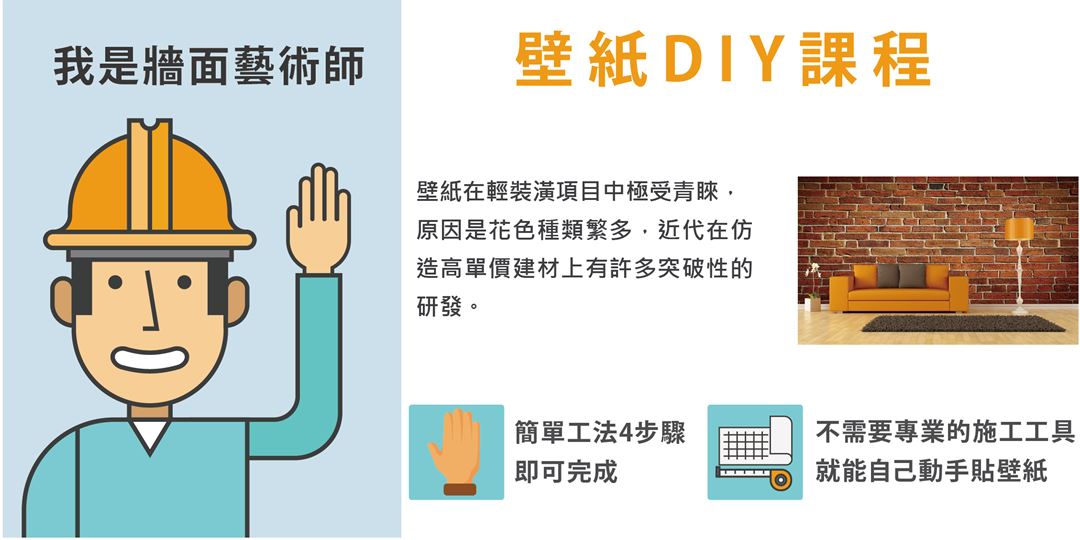 我是牆面藝術師

壁紙DIY課程

壁紙在輕裝潢項目中極受青睞，原因是花色種類繁多，近代在仿造高單價建材上有許多突破性的研發。

簡單工法4步驟即可完成

不需要專業的施工工具就能自己動手貼壁紙