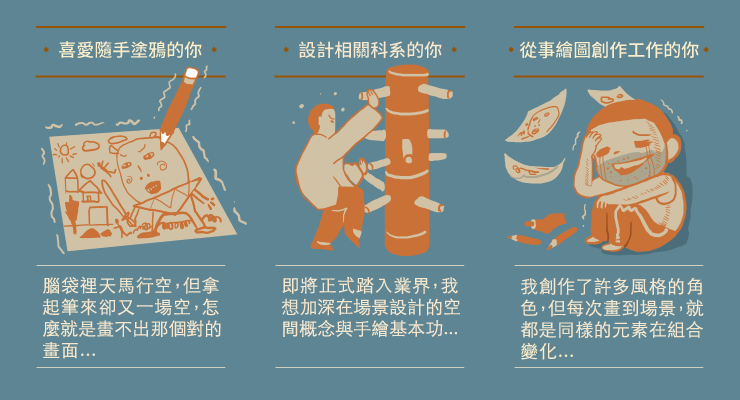 喜愛隨手塗鴉的你

腦袋裡天馬行空，但拿起筆來卻又一場空，怎麼就是畫不出那個對的畫面…

設計相關科系的你

即將正式踏入業界，我想加深在場景設計的空間概念與手繪基本功…

從事繪圖創作工作的你

我創作了許多風格的角色，但每次畫到場景，就都是同樣的元素在組合變化…