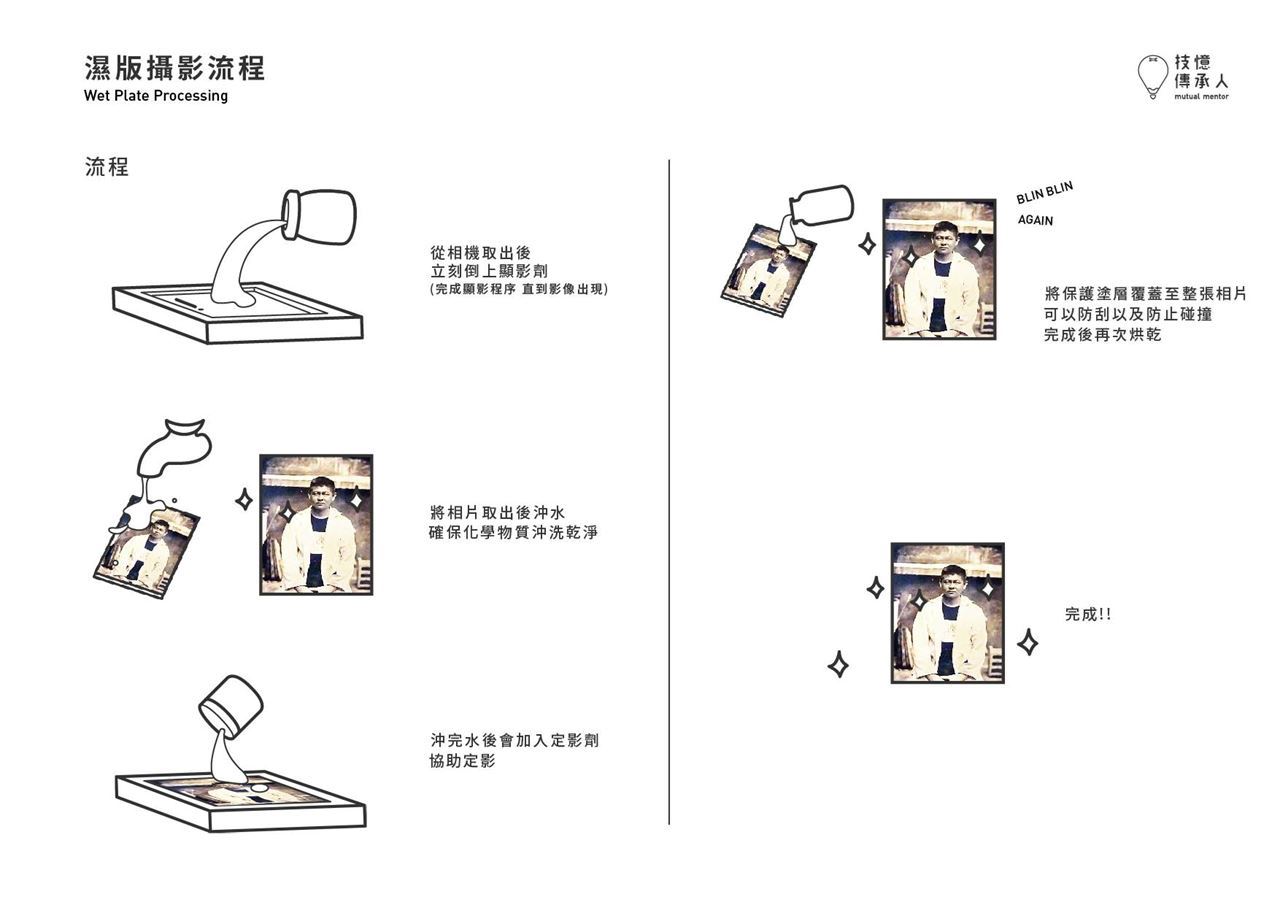 濕版攝影流程
Wet Plate Processing

技憶
傳承人
mutual mentor

流程

從相機取出後
立刻倒上顯影劑
(完成顯影程序 直到影像出現)

將相片取出後沖水
確保化學物質沖洗乾淨

沖完水後會加入定影劑
協助定影

BLIN BLIN
AGAIN

將保護塗層覆蓋至整張相片
可以防刮以及防止碰撞
完成後再次烘乾

完成!!