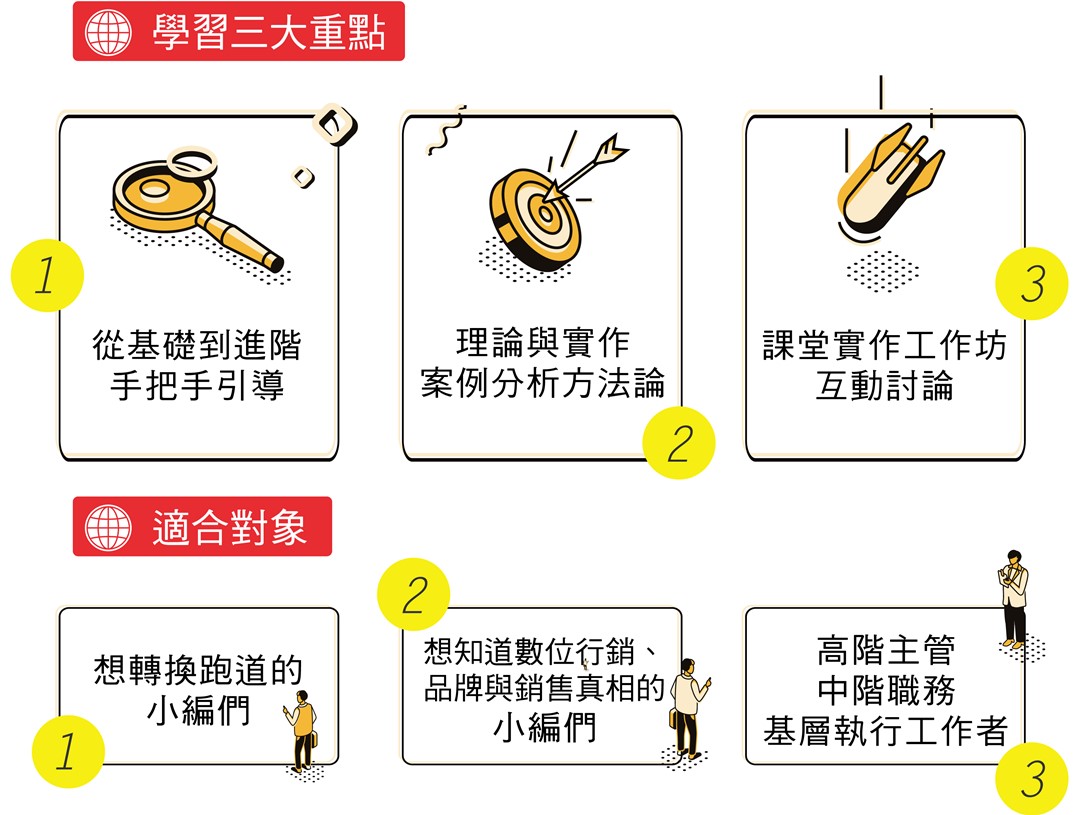 學習三大重點

1
從基礎到進階
手把手引導

理論與實作
案例分析方法論
2

3
課堂實作工作坊
互動討論

適合對象

想轉換跑道的
小編們
1

2
想知道數位行銷、
品牌與銷售真相的
小編們

高階主管
中階職務
基層執行工作者
3