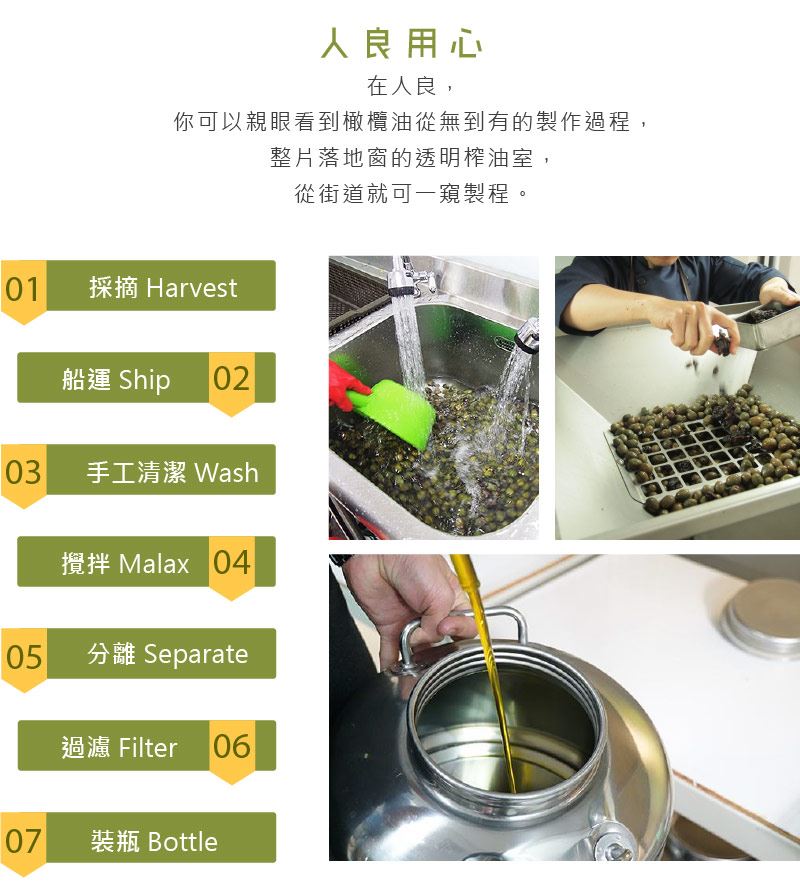 人良用心

在人良，
你可以親眼看到橄欖油從無到有的製作過程，
整片落地窗的透明榨油室，
從街道就可一窺製程。

01 採摘 Harvest

船運 Ship 02

03 手工清潔 Wash

攪拌 Malax 04

05 分離 Separate

過濾 Filter 06

07 裝瓶 Bottle