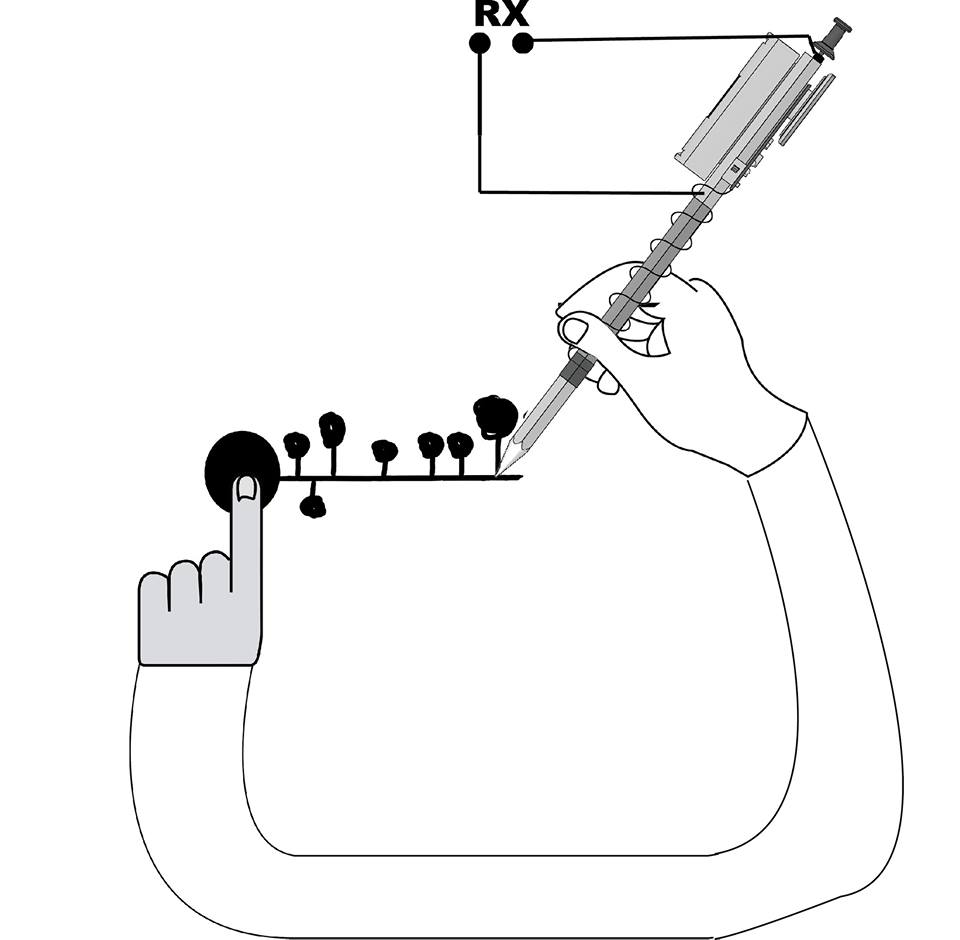 RX